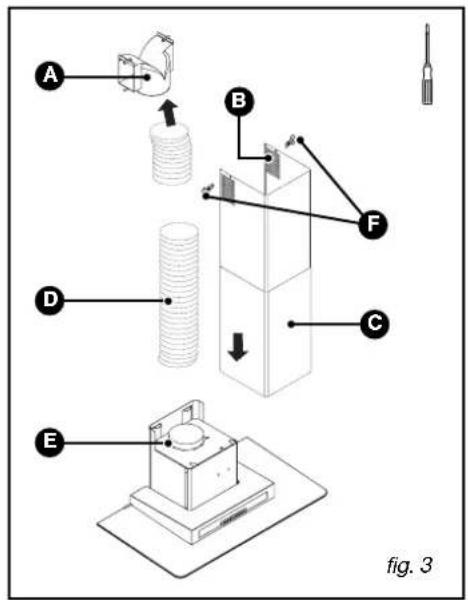 A

B

F

D

C

E

fig. 3