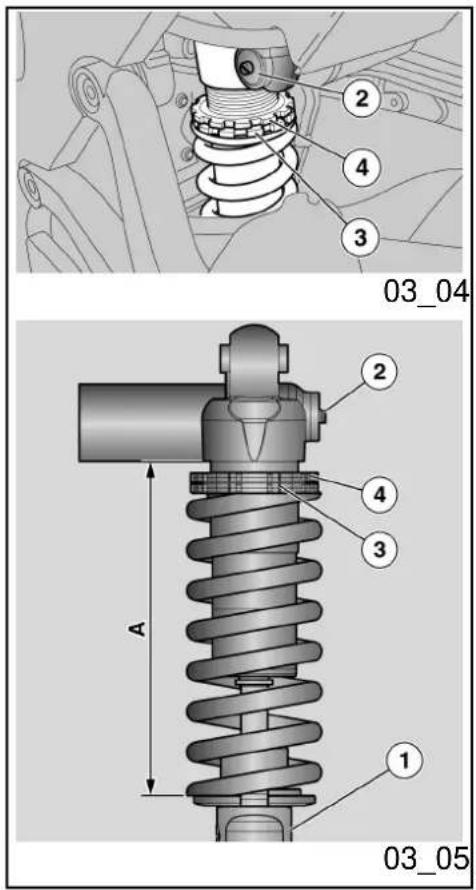 2
4
3
03_04
2
4
3
A
1
03_05