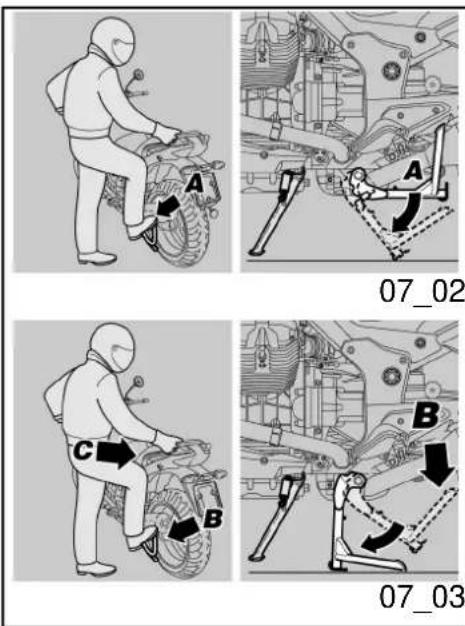 A

A

07_02

C

B

B

07_03