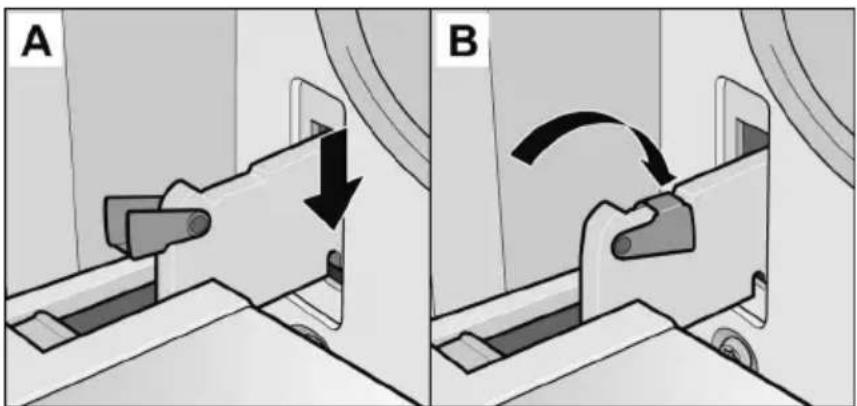 A

B