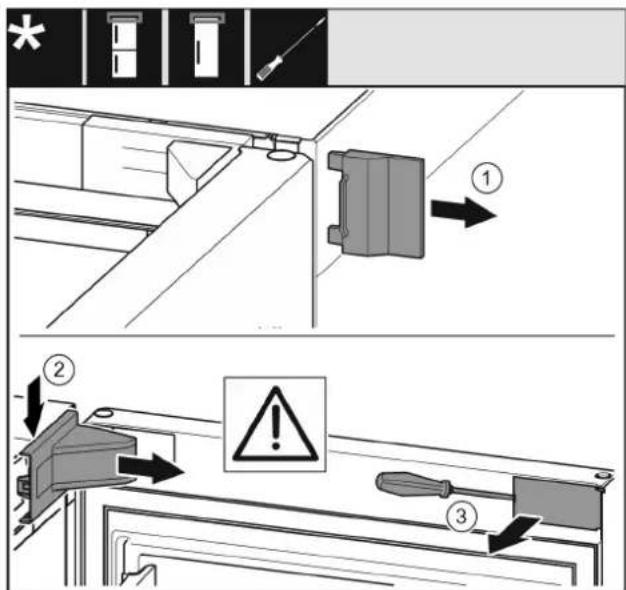 *

1

2

3