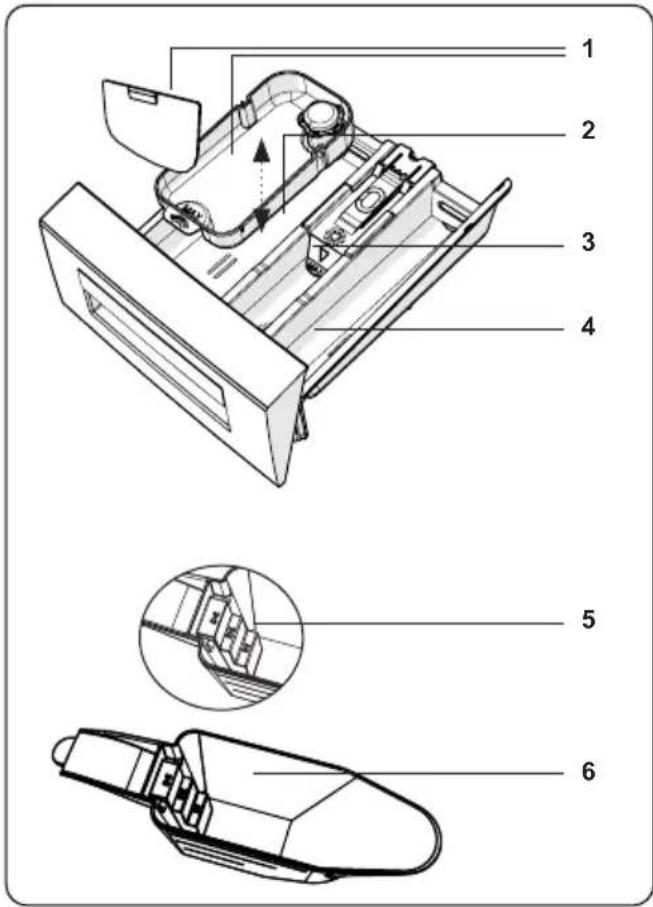 1
2
3
4
5
6