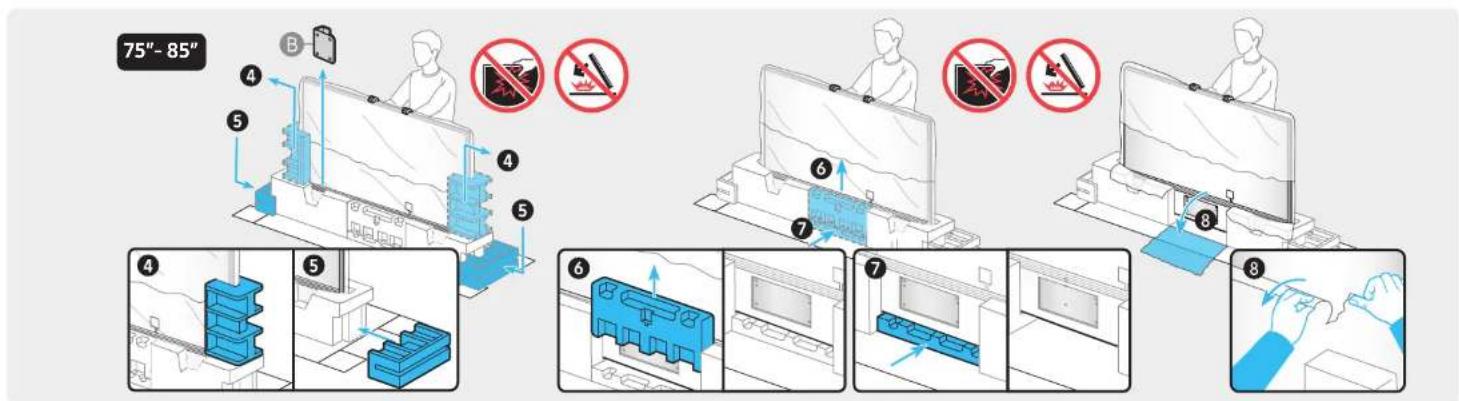 75"- 85"

B

4

5

4

5

4

5

6

7

6

7

8

8