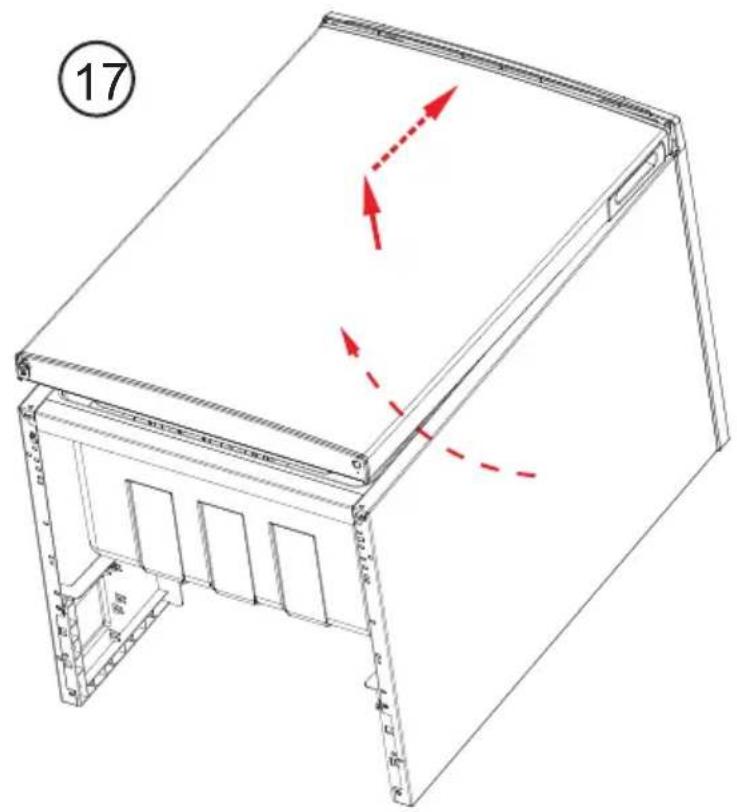 17