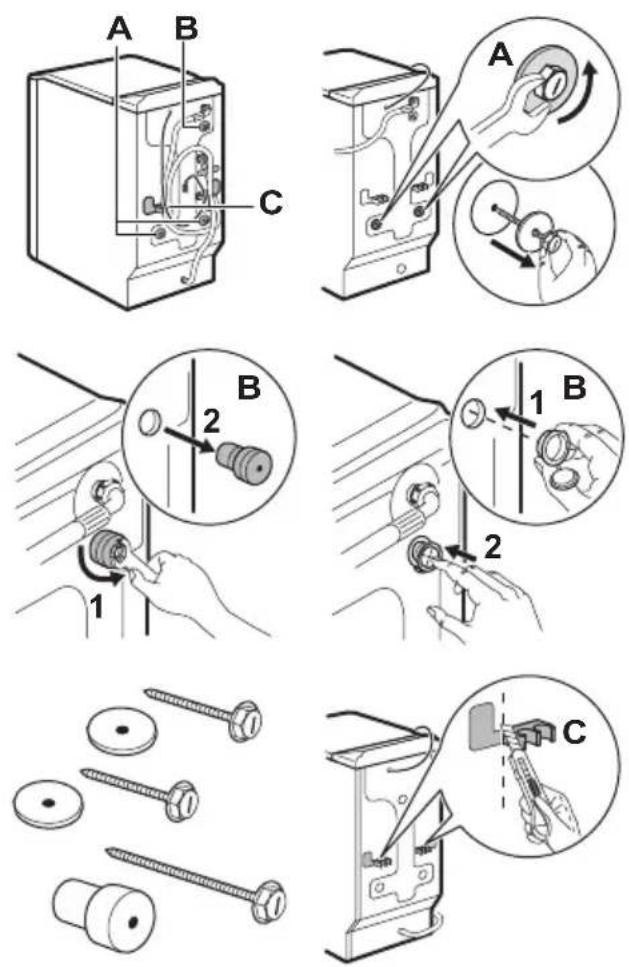 A
B
C
A
B
2
1
B
1
2
C