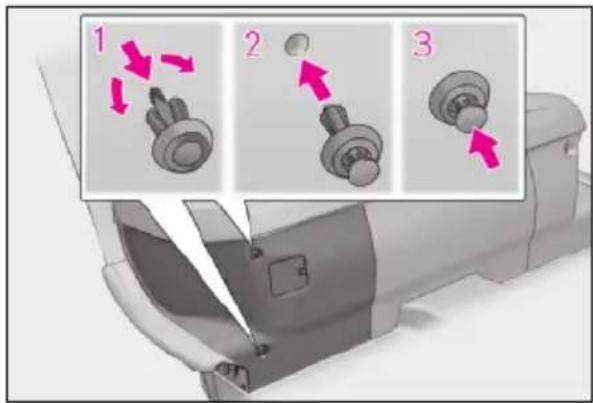 1

2

3