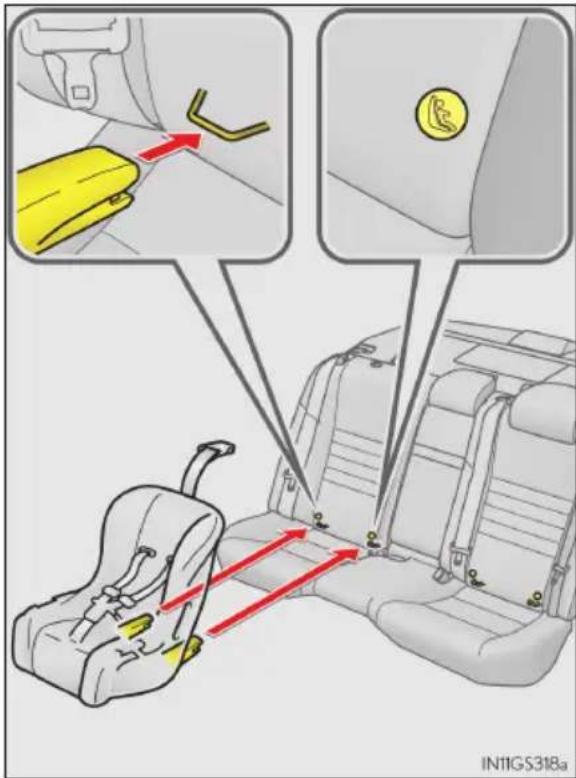 IN11GS318a