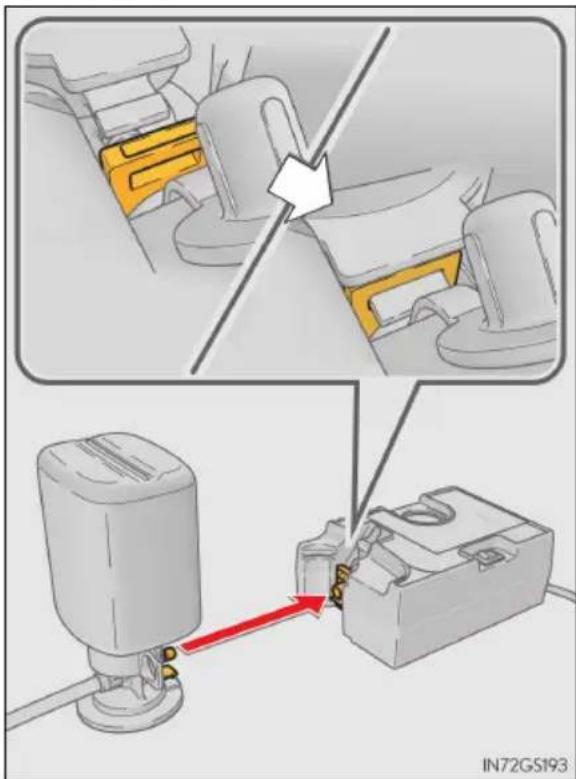 IN72GS193