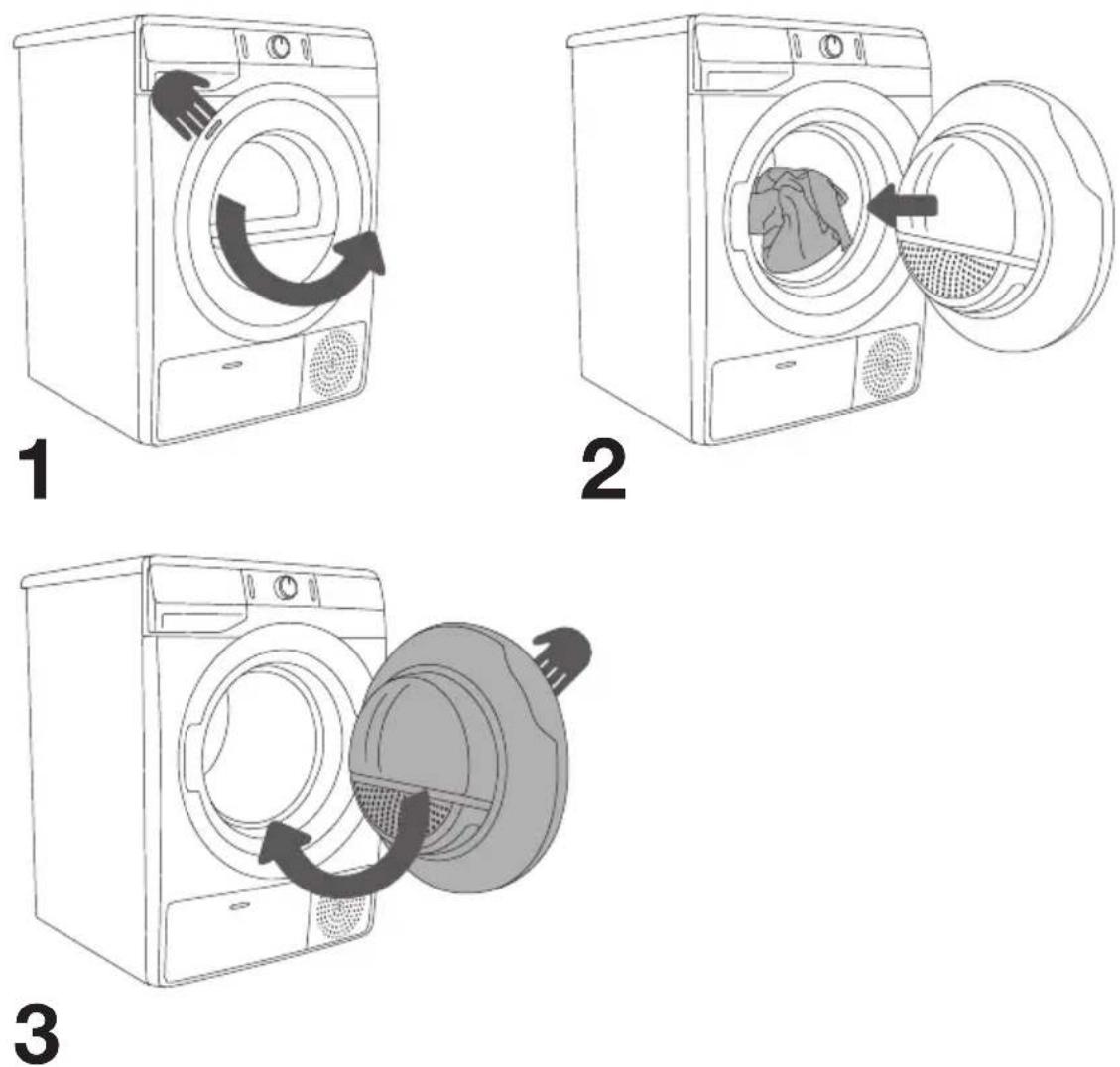 1

2

3