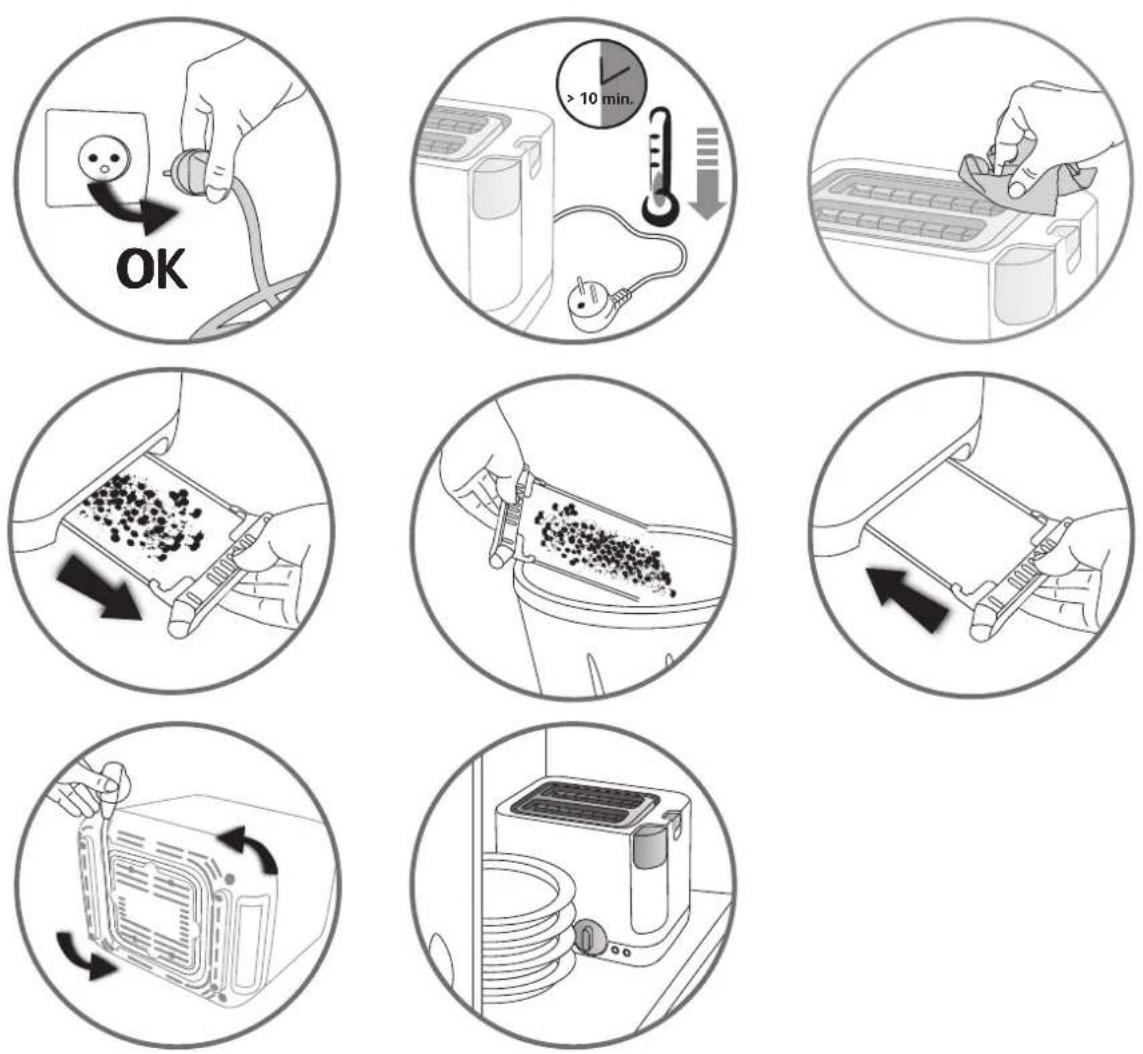 OK

> 10 min.