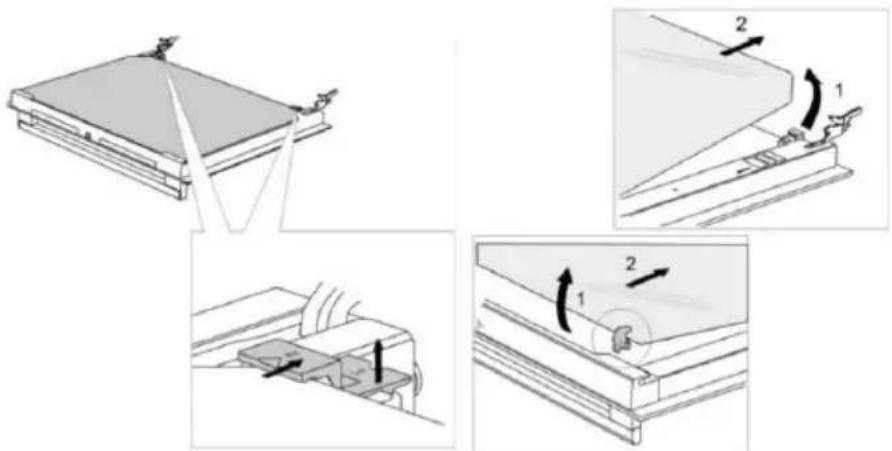 2
1
2
1