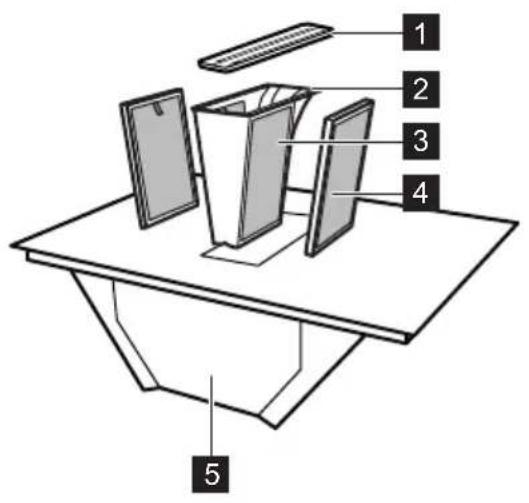 1
2
3
4
5