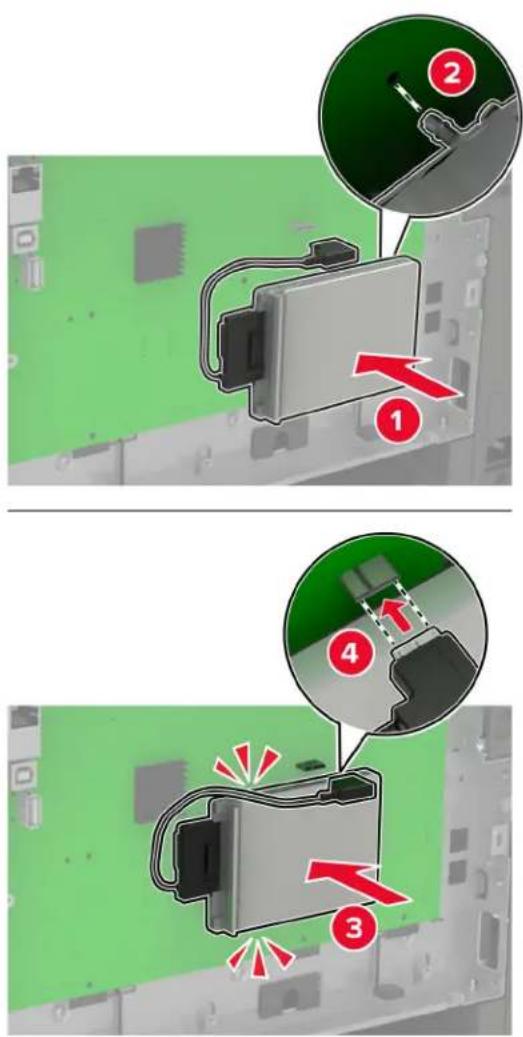 2

1

4

3