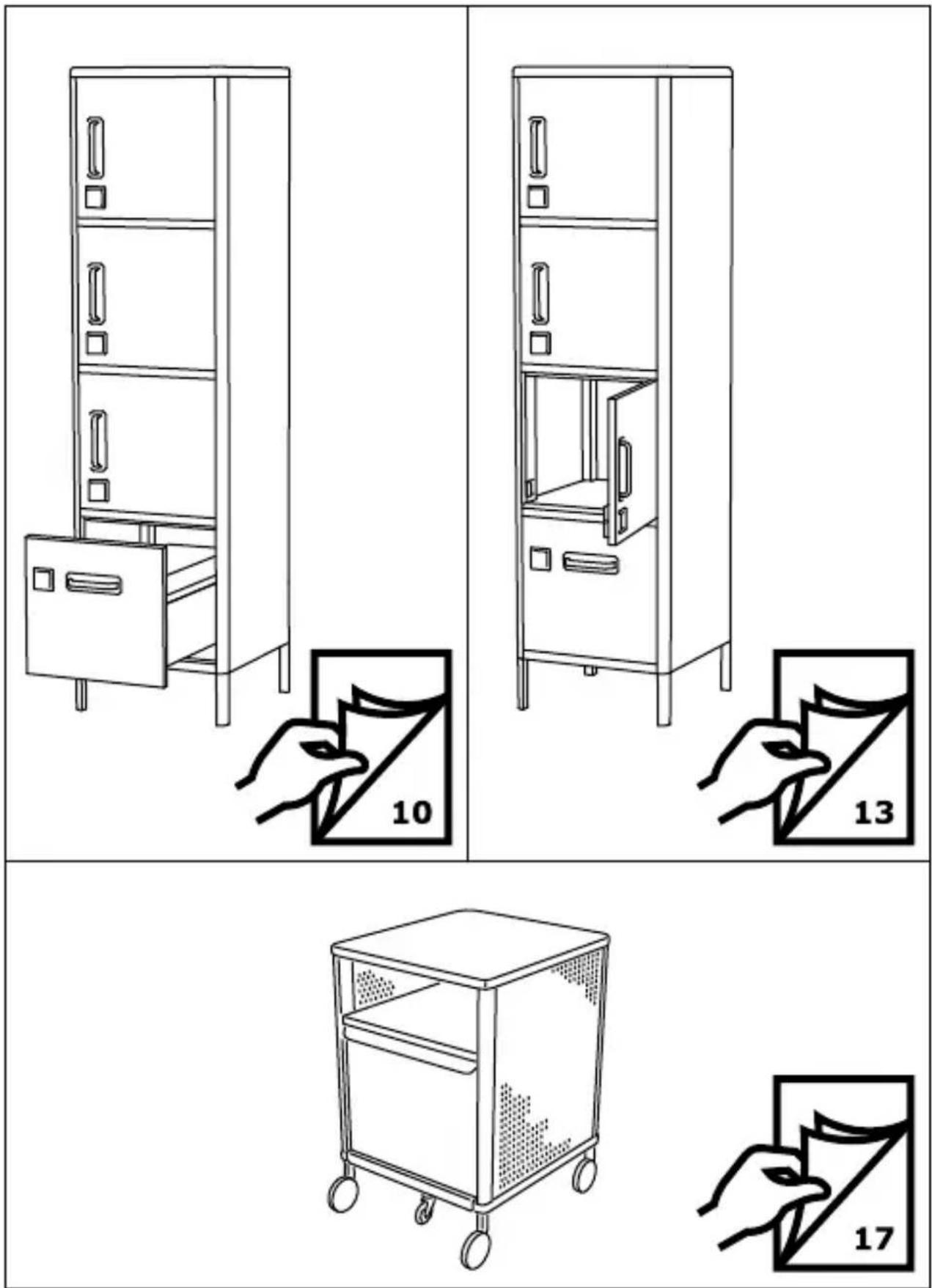 10

13

17