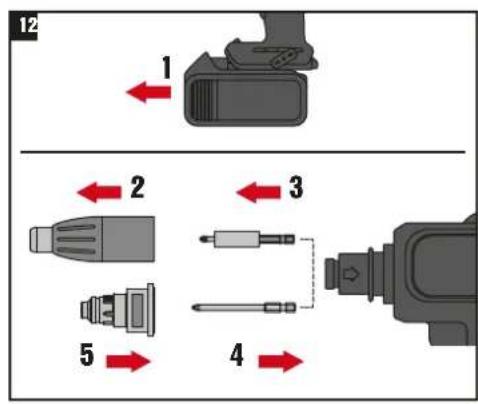 12

1

2

3

5

4