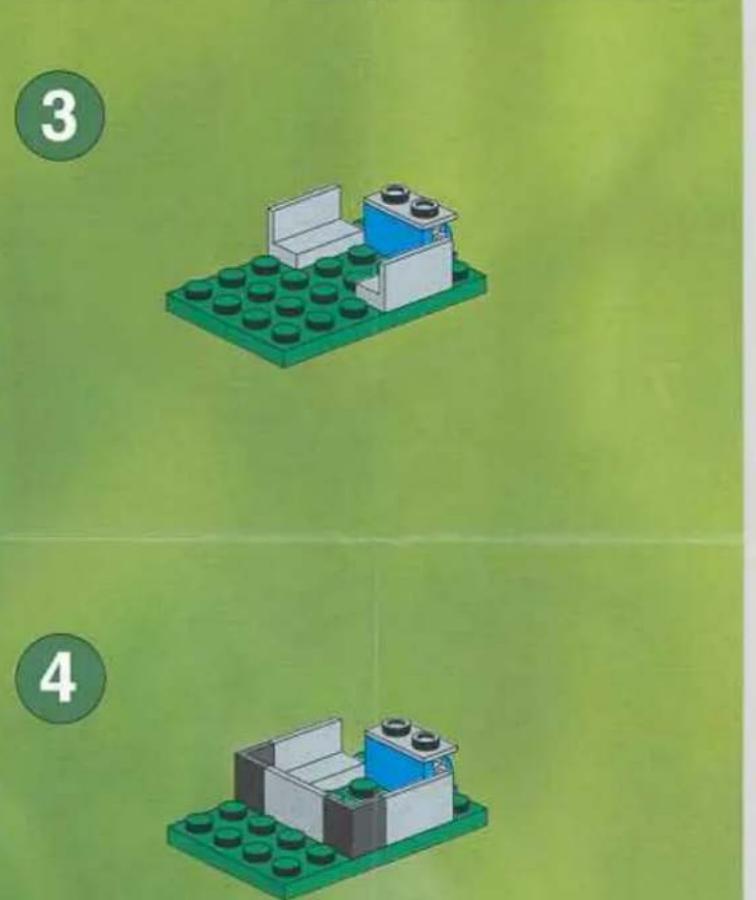 3

4