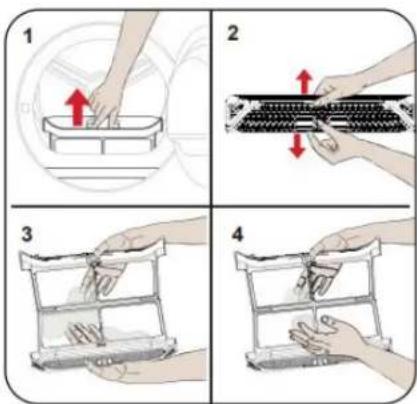 1

2

3

4