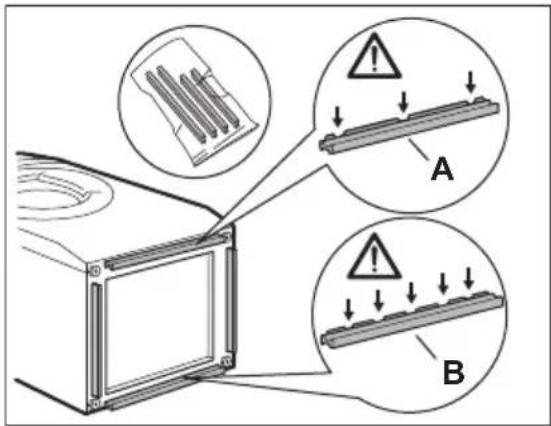 A

B