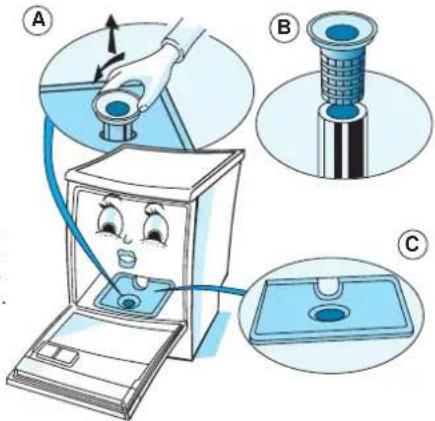 A
B
C