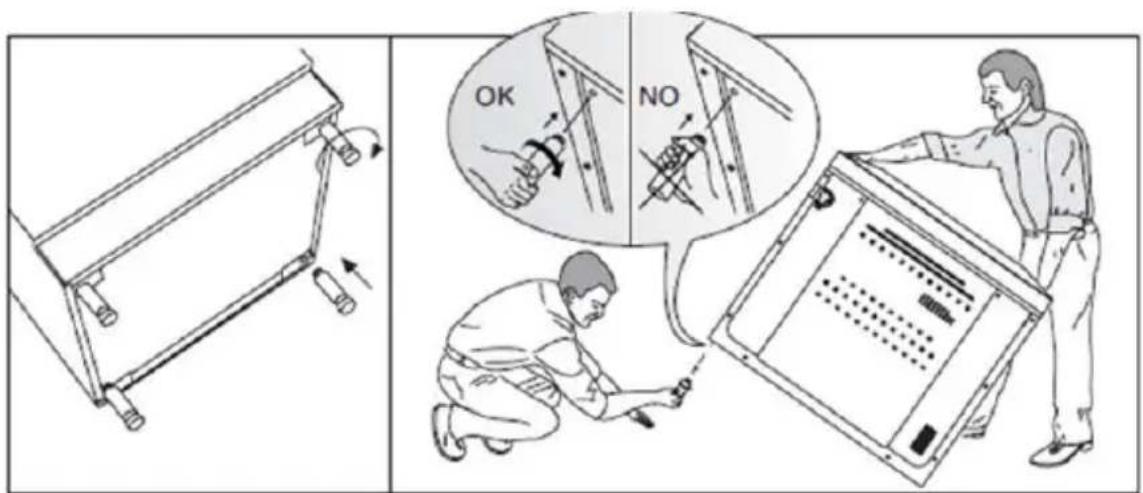 OK

NO