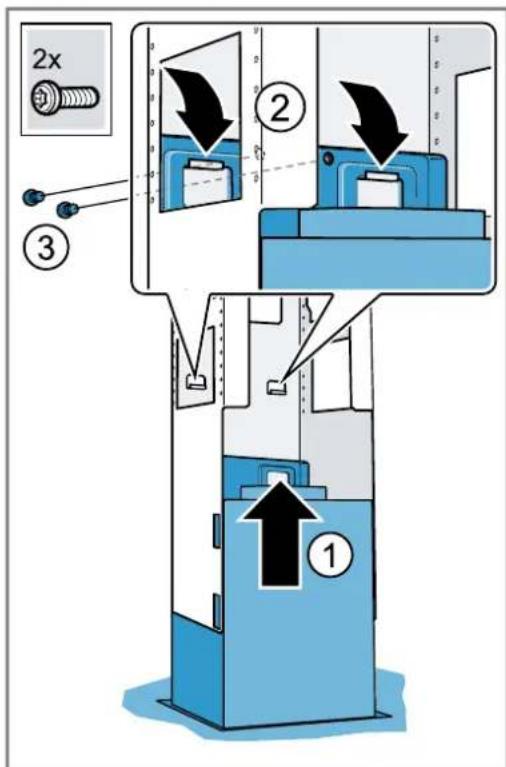 2x

2

3

1