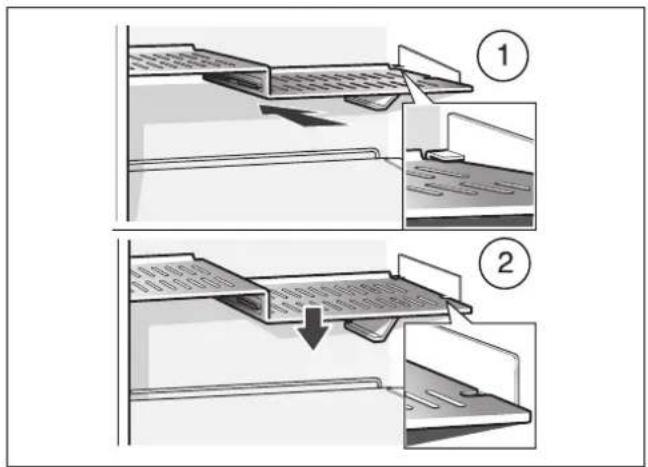 1

2