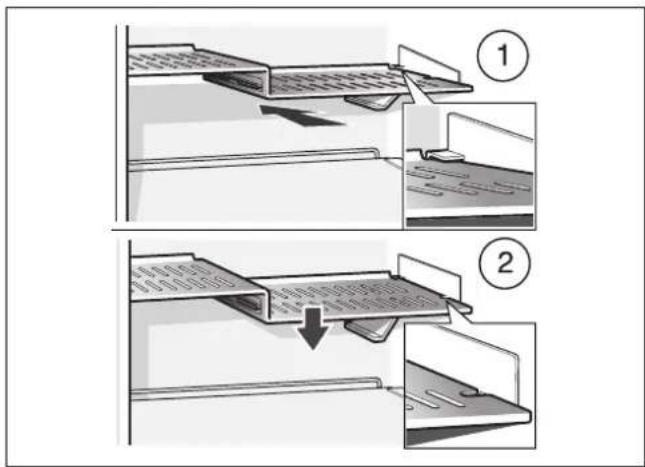 1

2