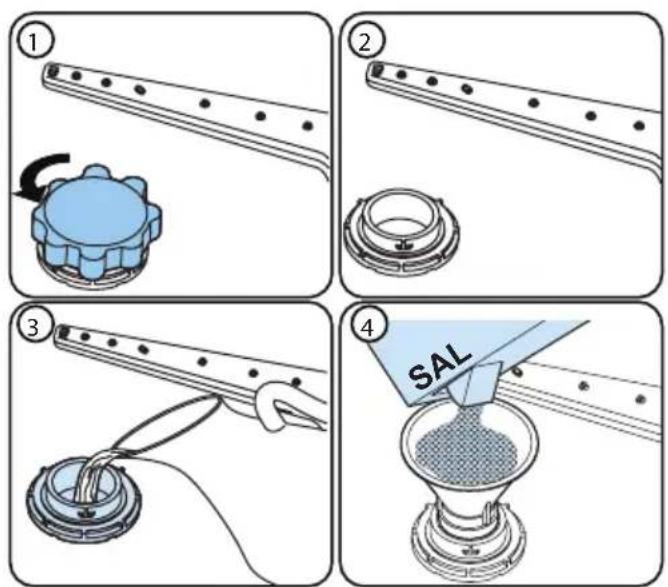 1

2

3

4

SAL