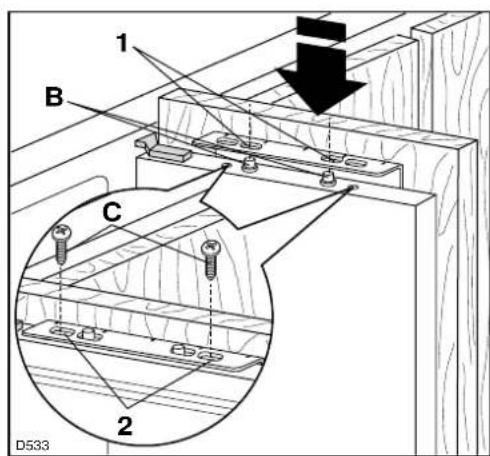 1
B
C
2
D533