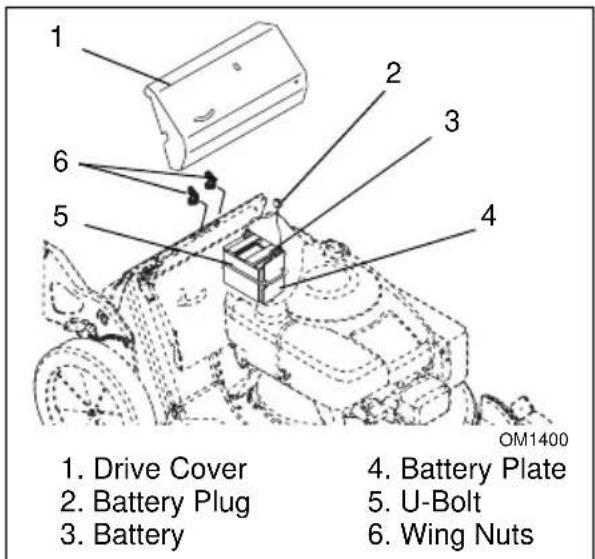 1
2
3
6
5
4

OM1400

1. Drive Cover
2. Battery Plug
3. Battery

4. Battery Plate
5. U-Bolt
6. Wing Nuts