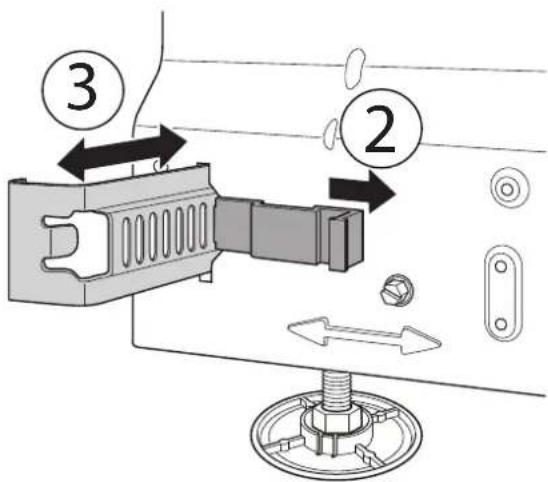 3
2