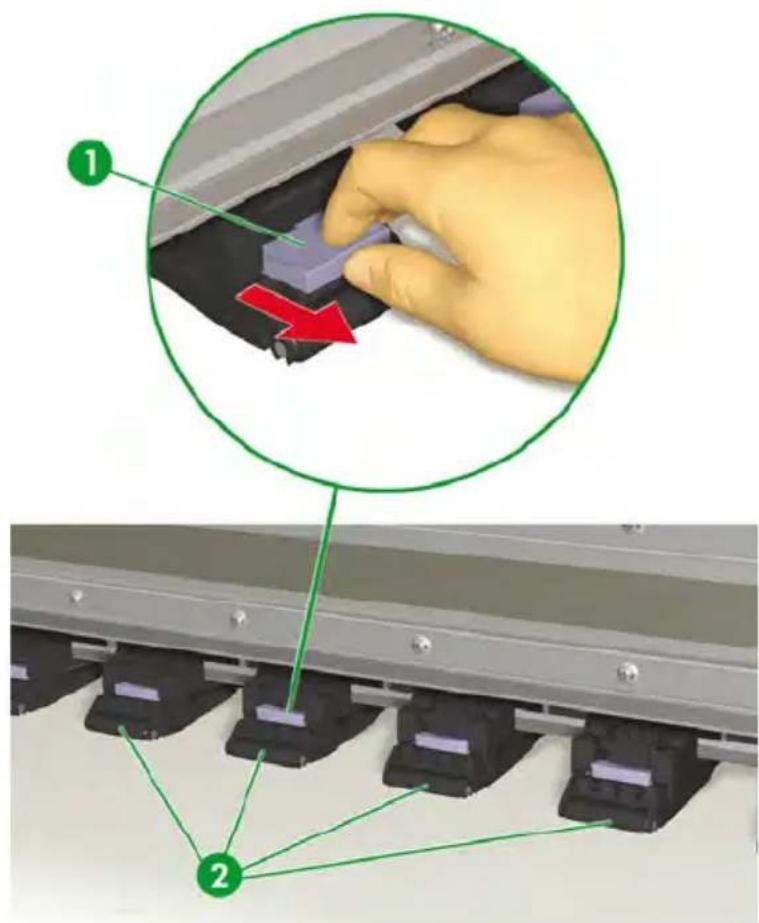 1

2