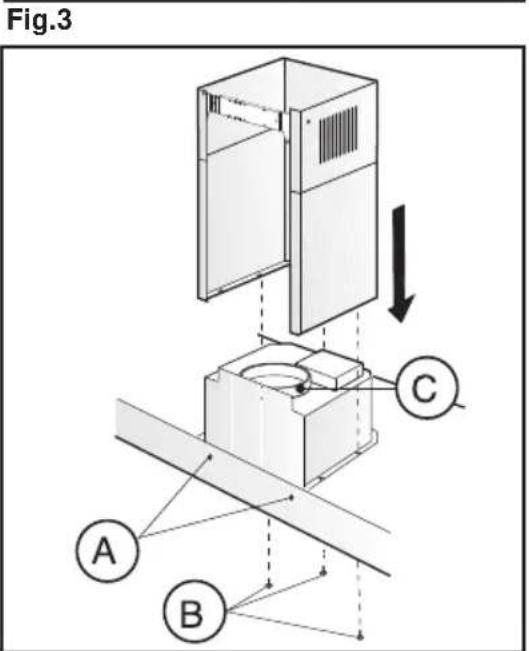 Fig.3

C

A

B