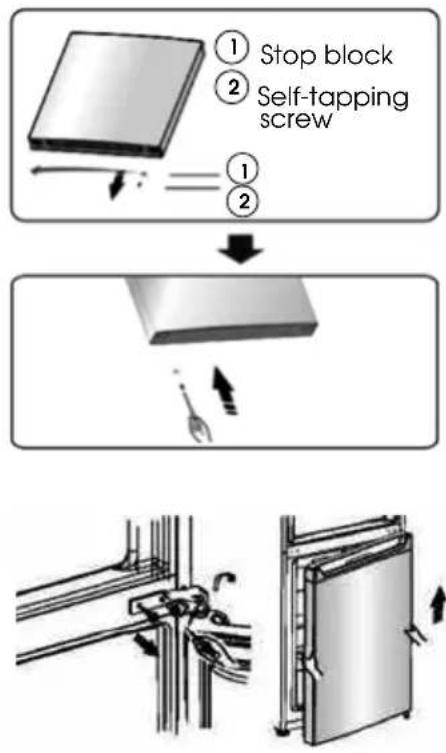 1 Stop block
2 Self-tapping screw
1
2