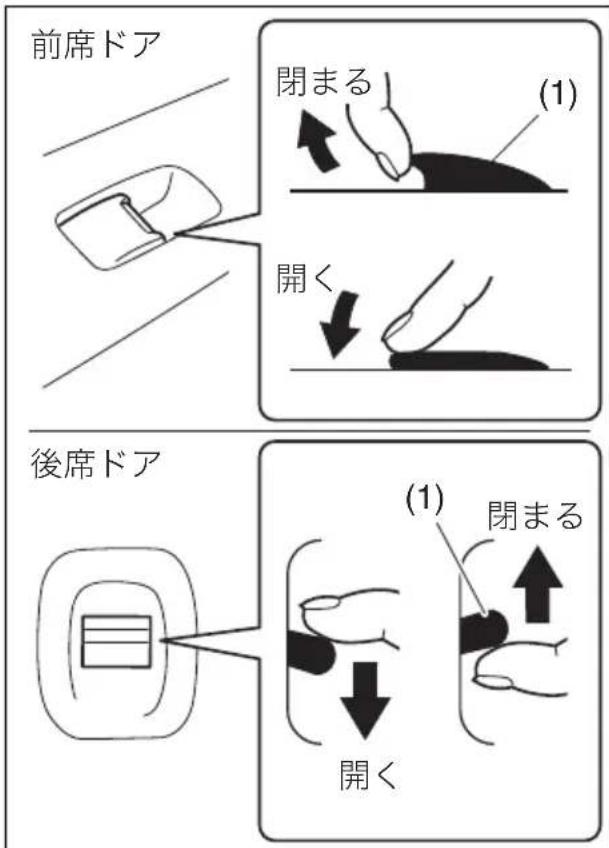 前席ドア

閉まる

(1)

開く

後席ドア

(1)

閉まる

開く