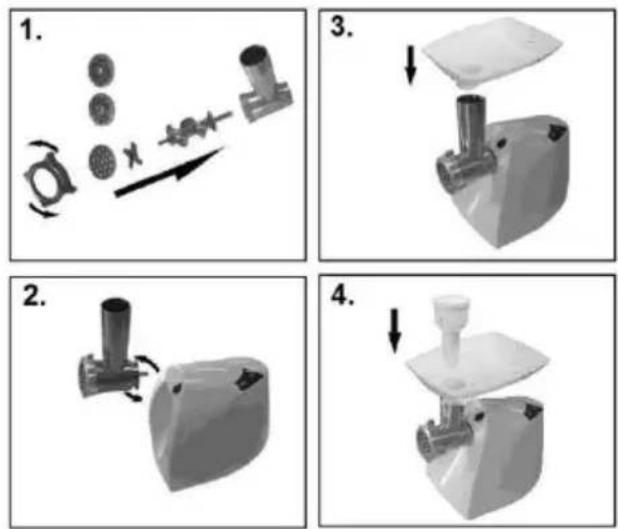 1.

3.

2.

4.