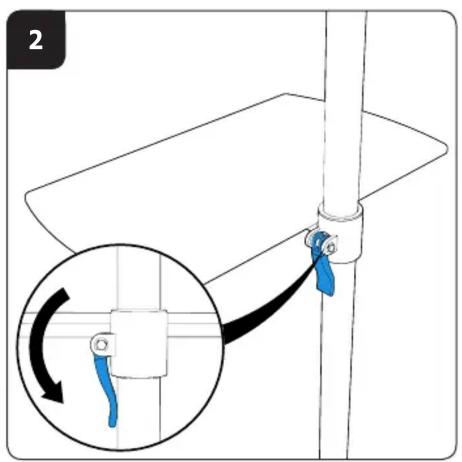 2