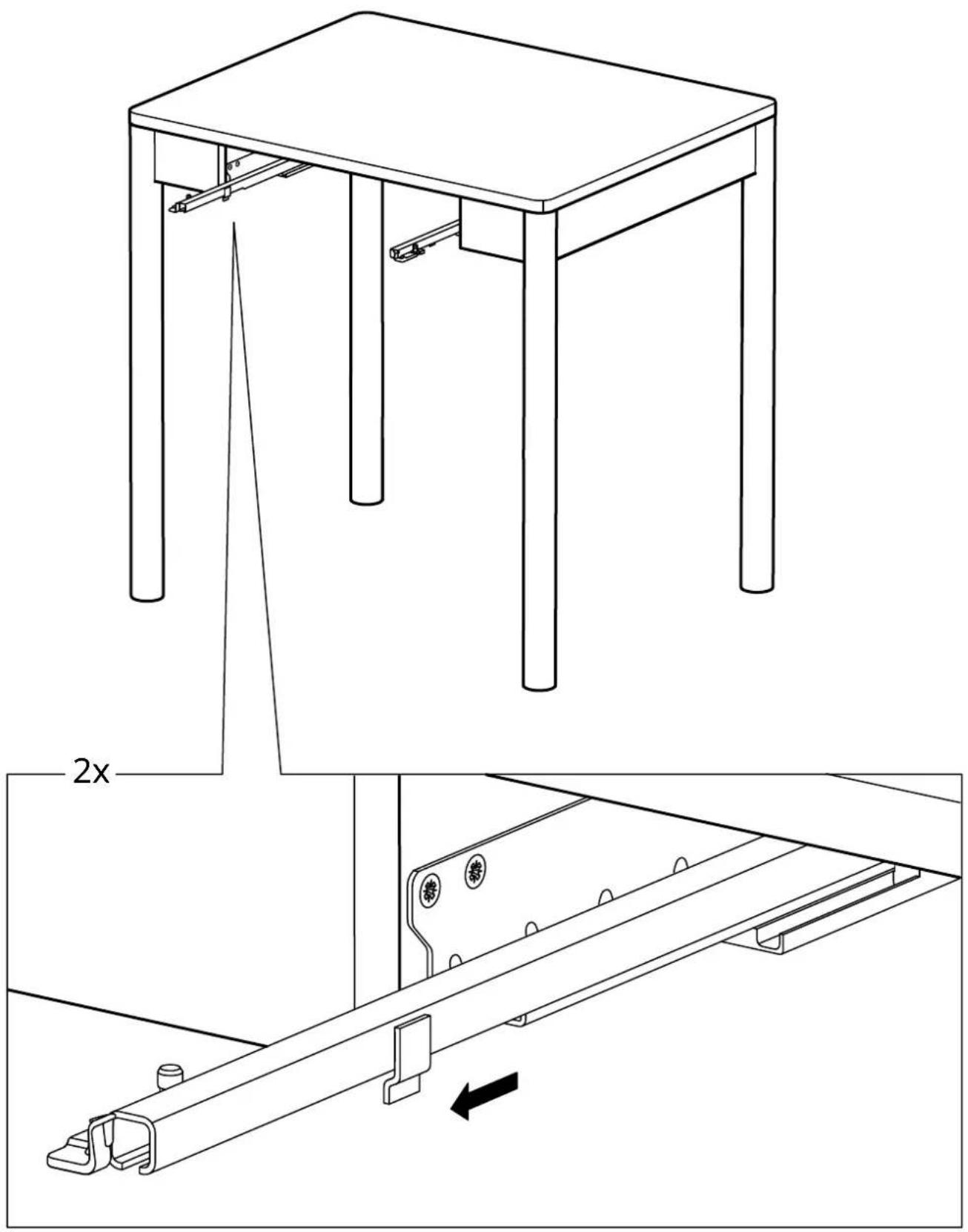 2x