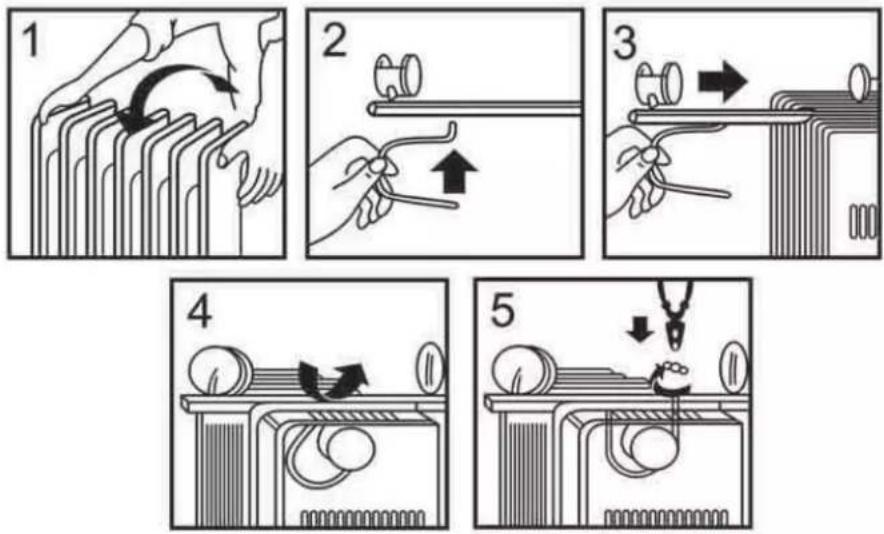 1

2

3

4

5