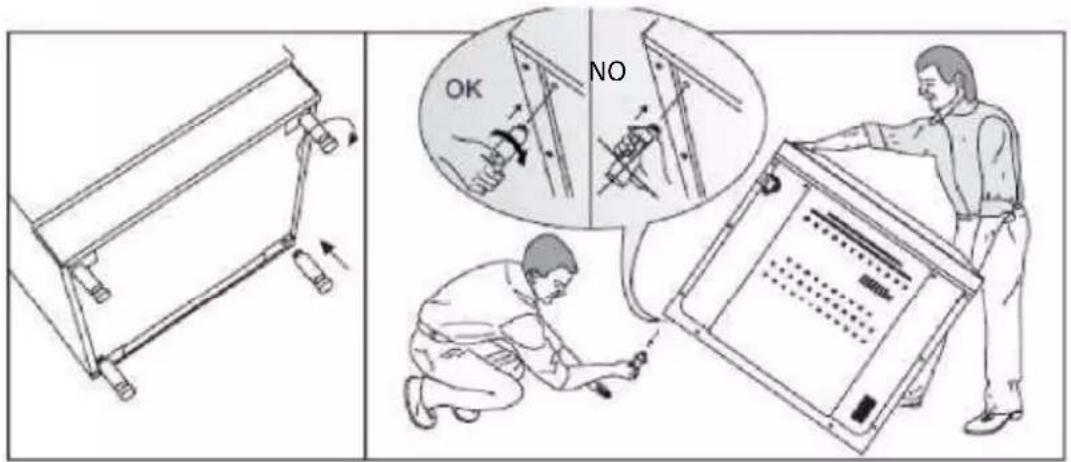 OK
NO