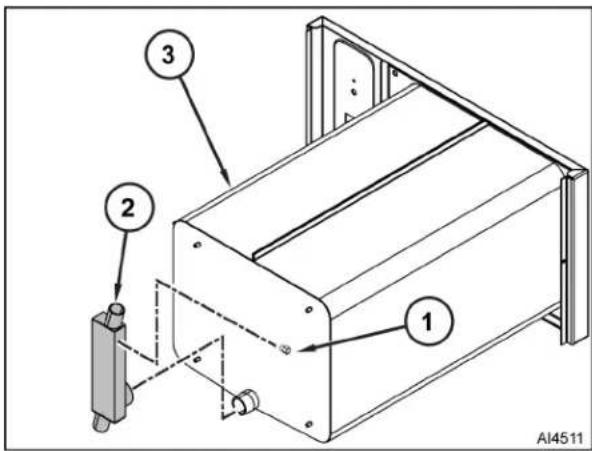 3

2

1

AI4511