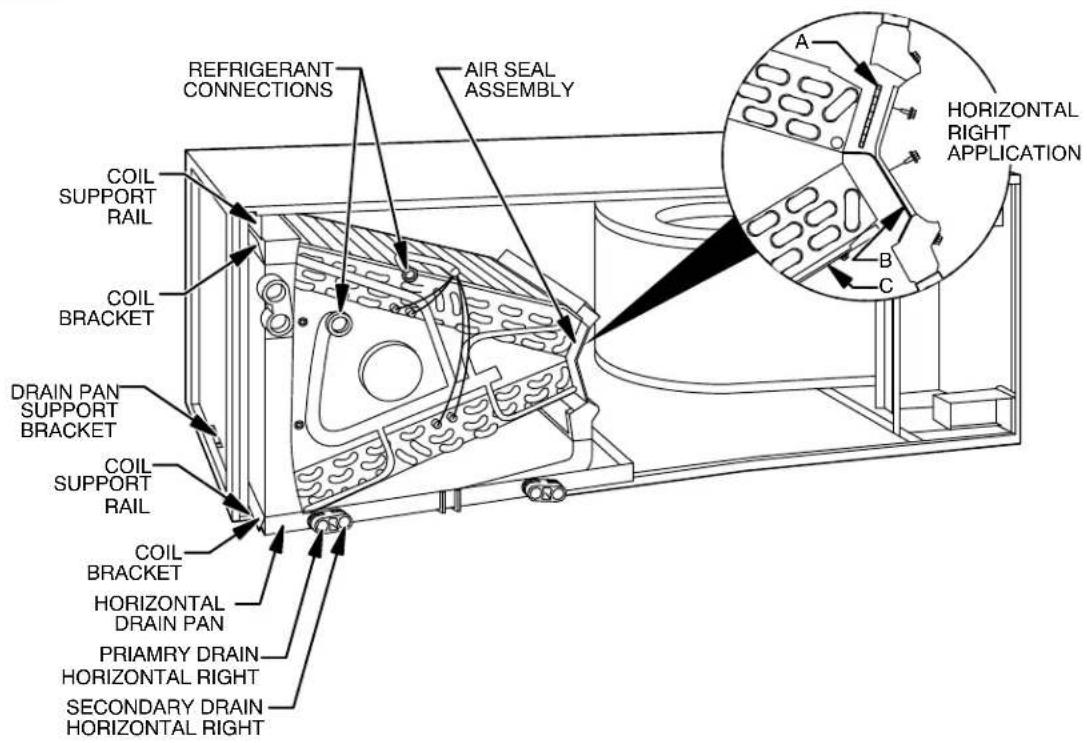 REFRIGERANT CONNECTIONS

AIR SEAL ASSEMBLY

A

HORIZONTAL RIGHT APPLICATION

B

C

COIL SUPPORT RAIL

COIL BRACKET

DRAIN PAN SUPPORT BRACKET

COIL SUPPORT RAIL

COIL BRACKET

HORIZONTAL DRAIN PAN

PRIAMRY DRAIN HORIZONTAL RIGHT

SECONDARY DRAIN HORIZONTAL RIGHT