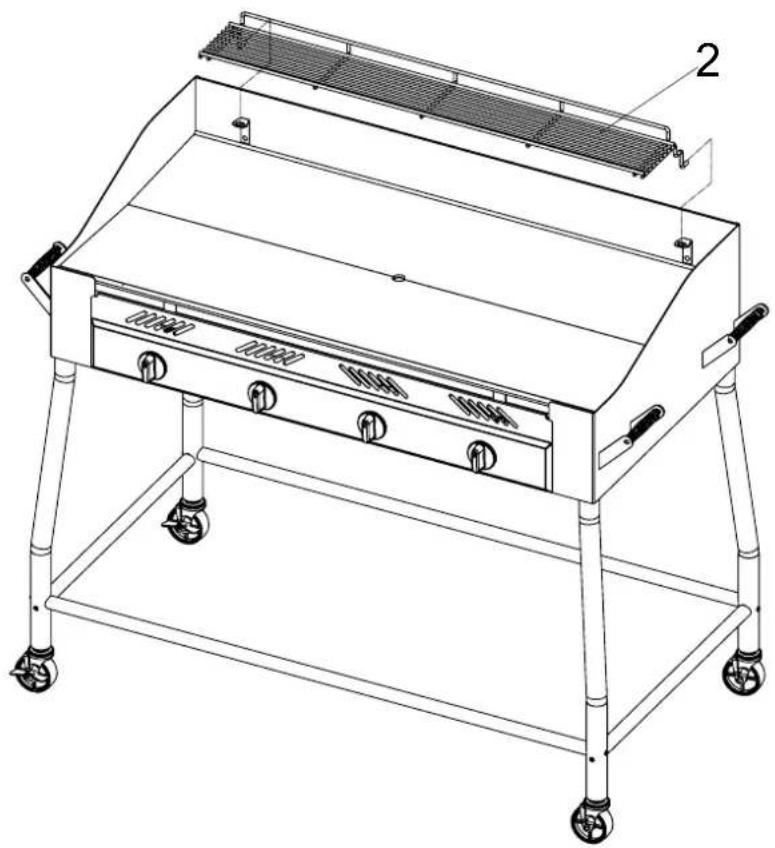 2