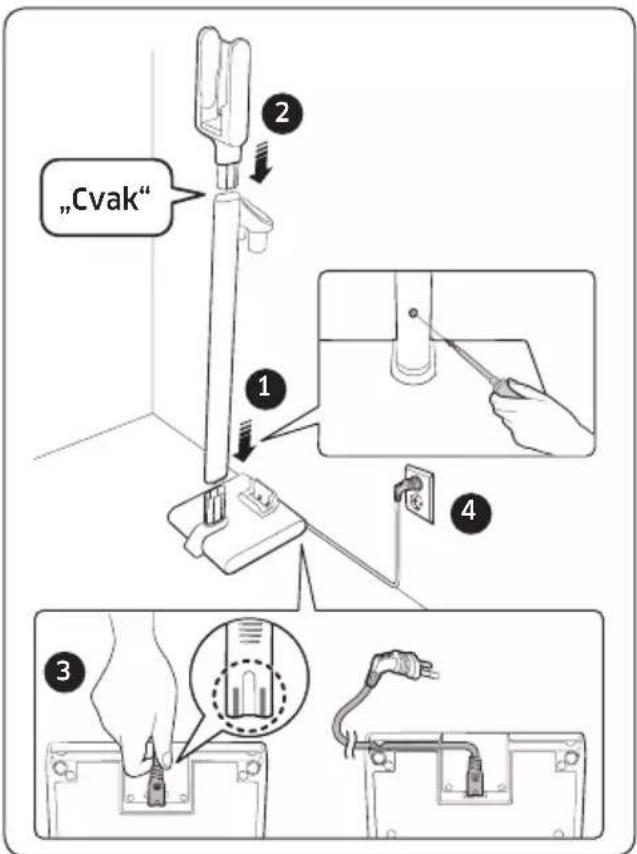 2

„Cvak“

1

4

3