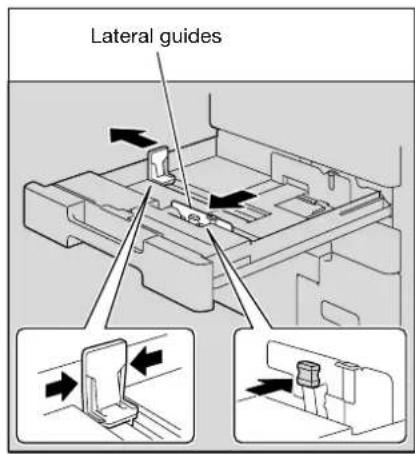 Lateral guides