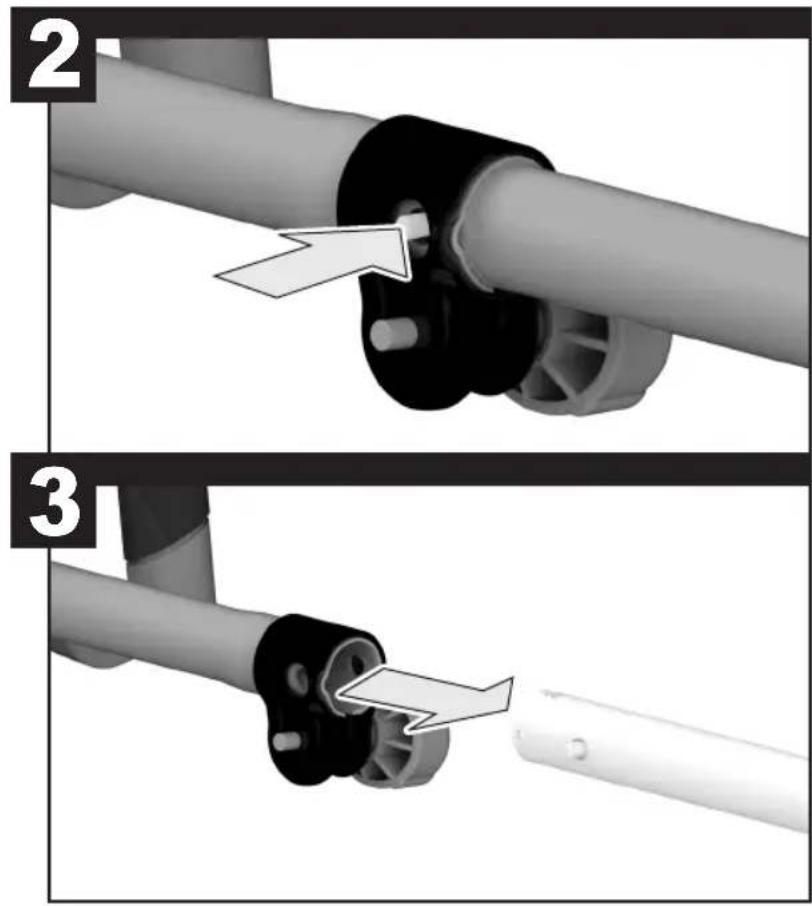 2

3