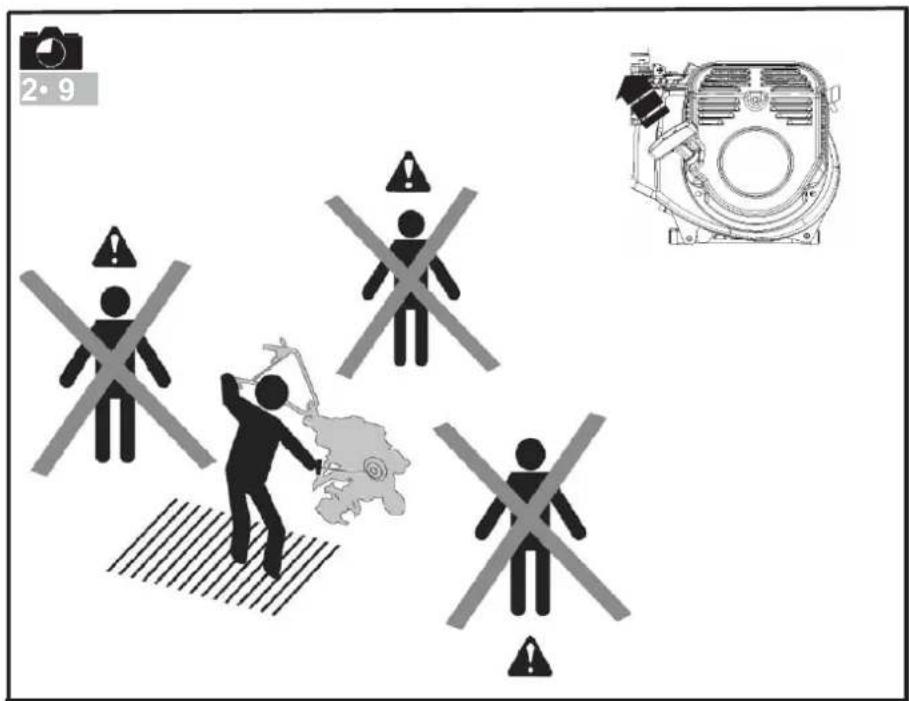 2• 9