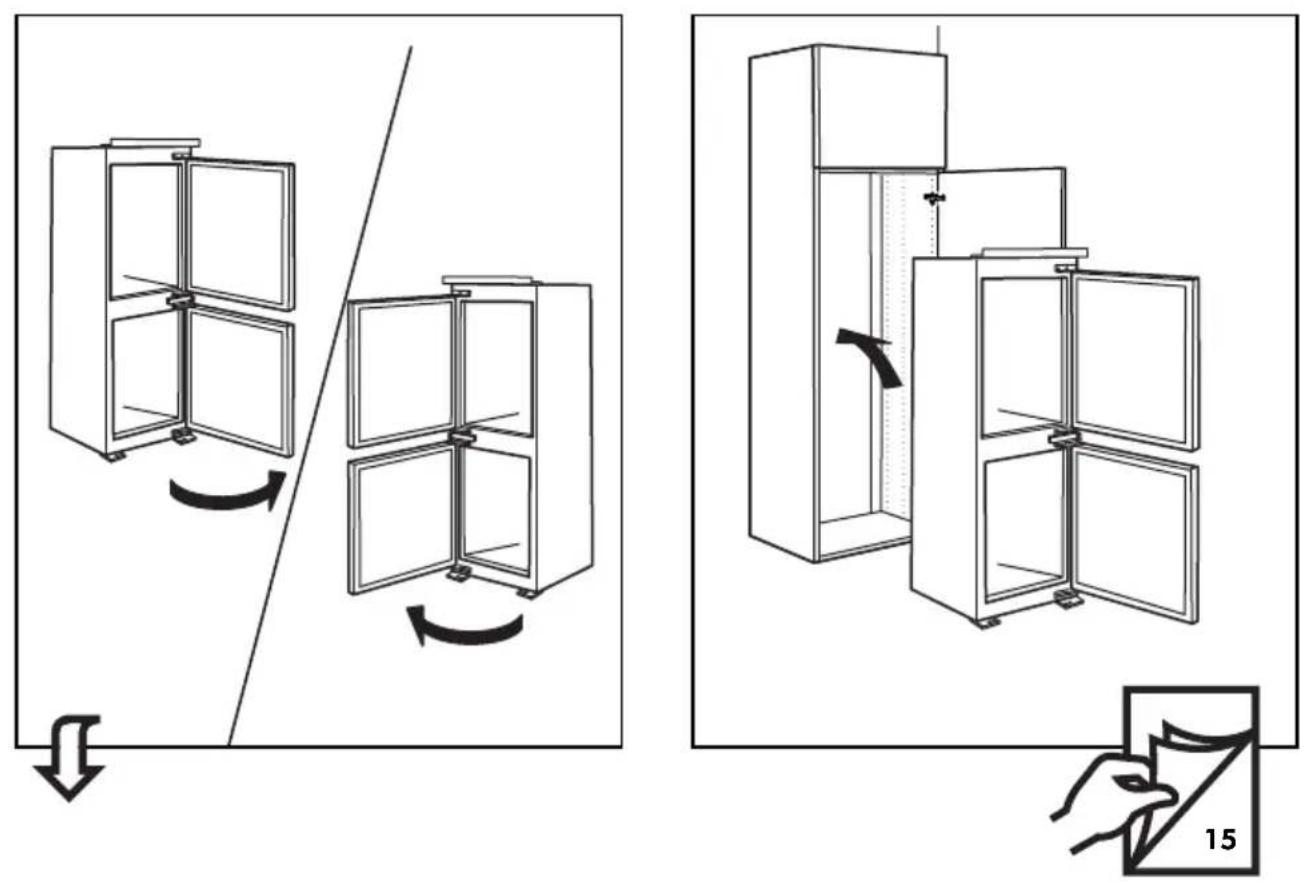 15