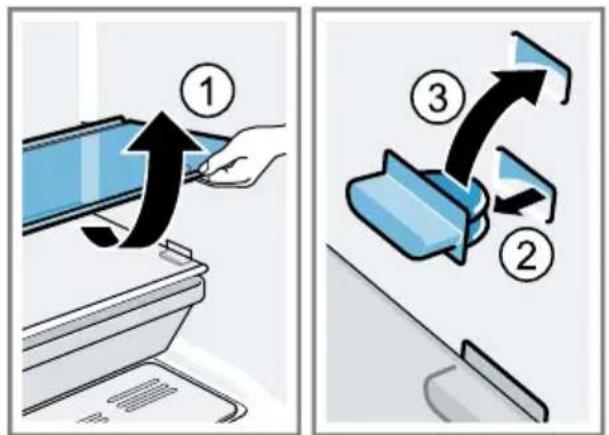 1
3
2