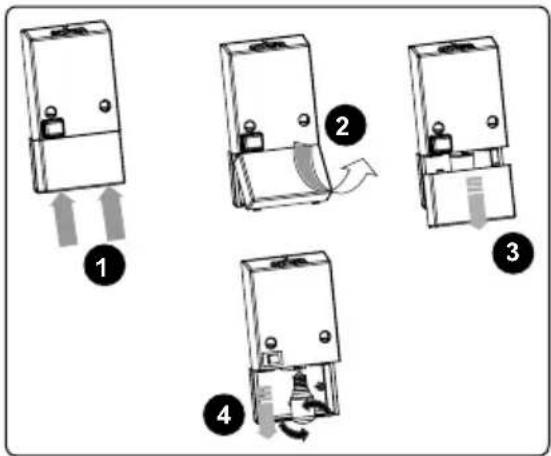 1
2
3
4